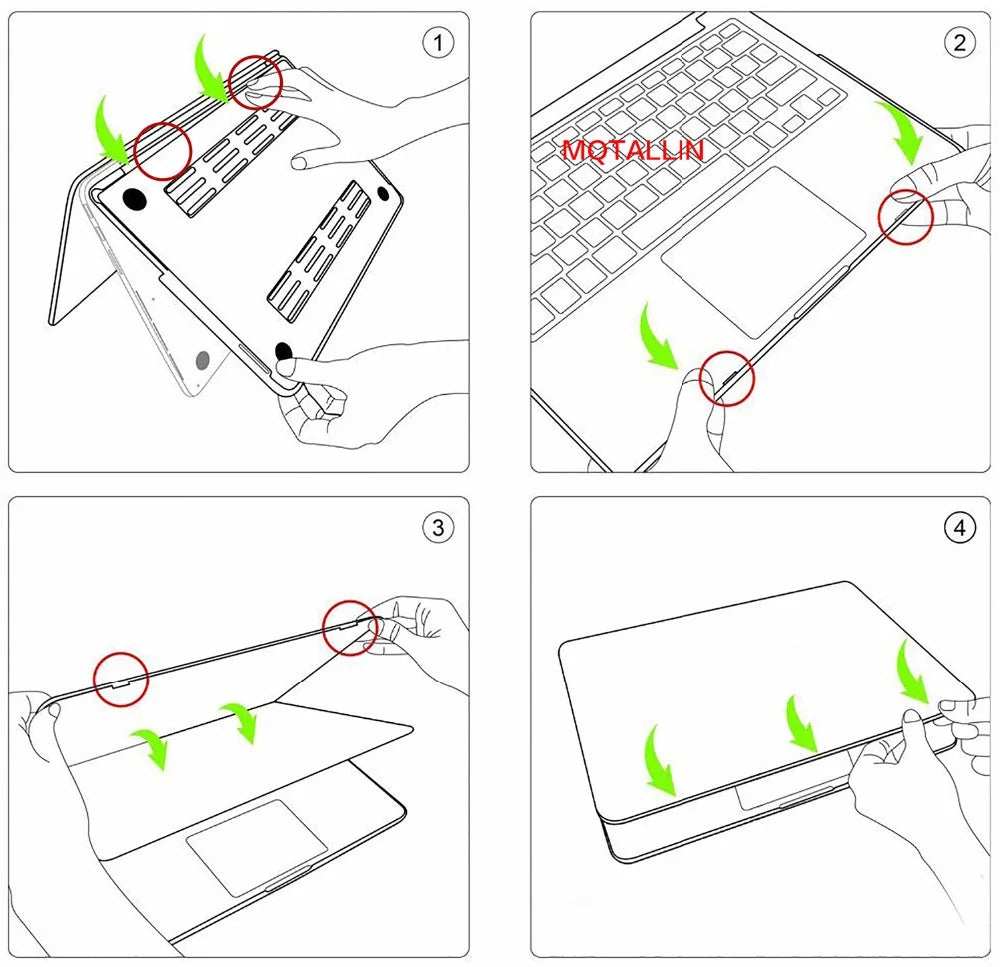 1

2

MQTALLIN

3

4